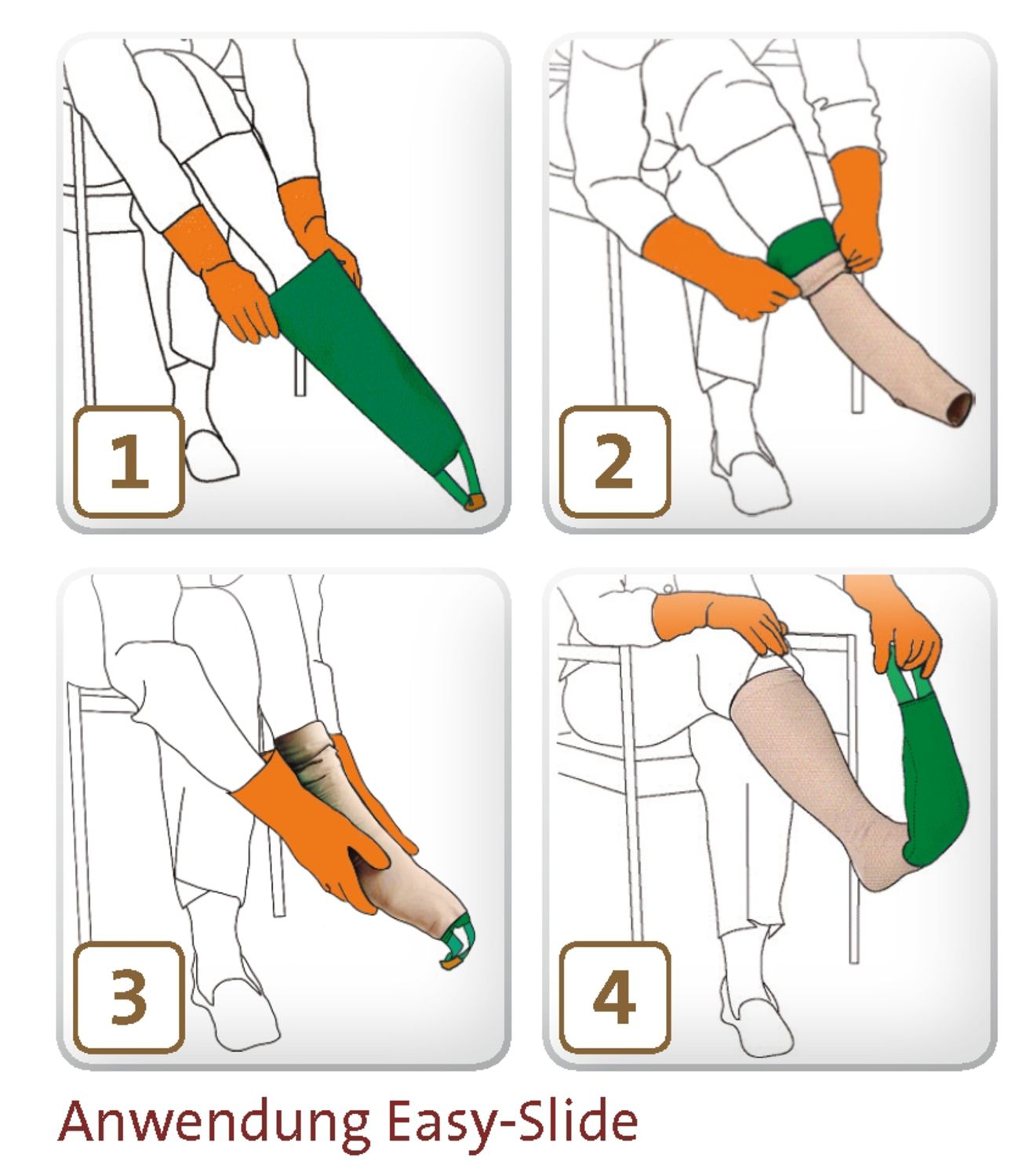 1

2

3

4

Anwendung Easy-Slide